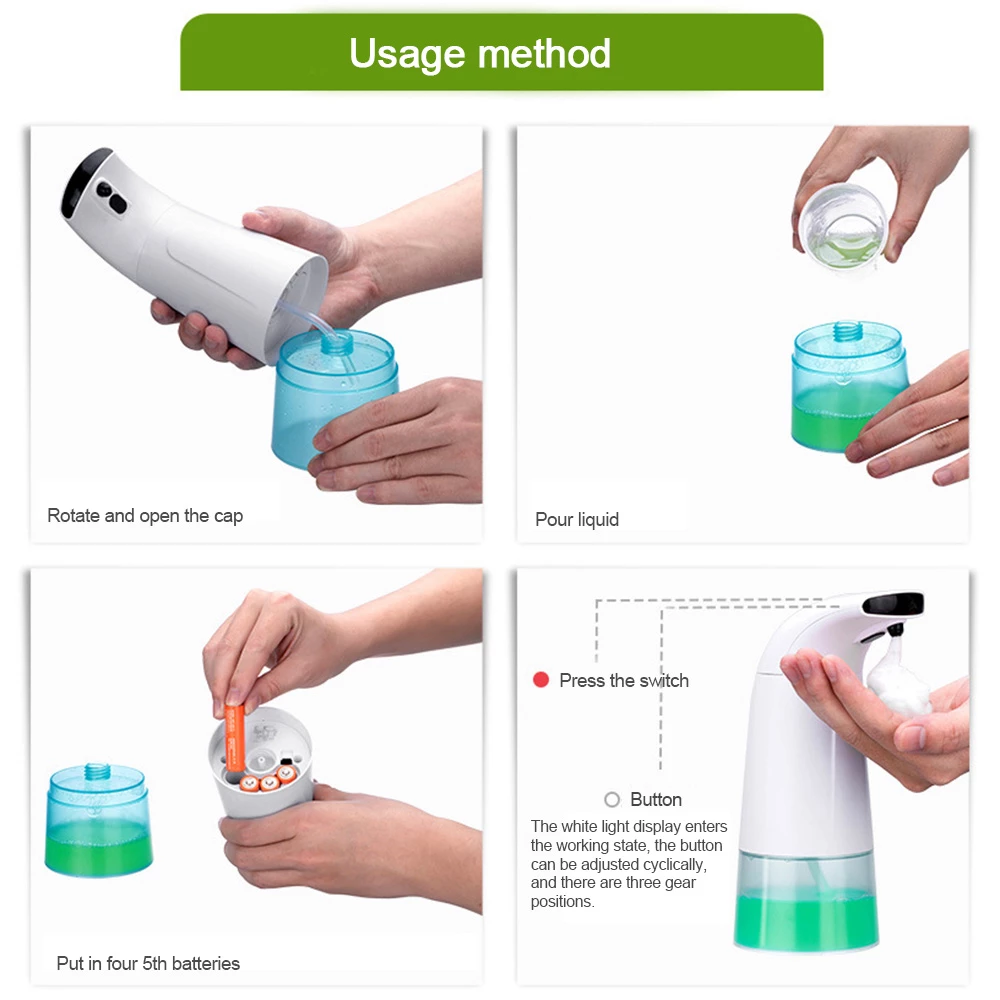 Usage method

Rotate and open the cap

Pour liquid

Put in four 5th batteries

Press the switch

Button

The white light display enters the working state, the button can be adjusted cyclically, and there are three gear positions.